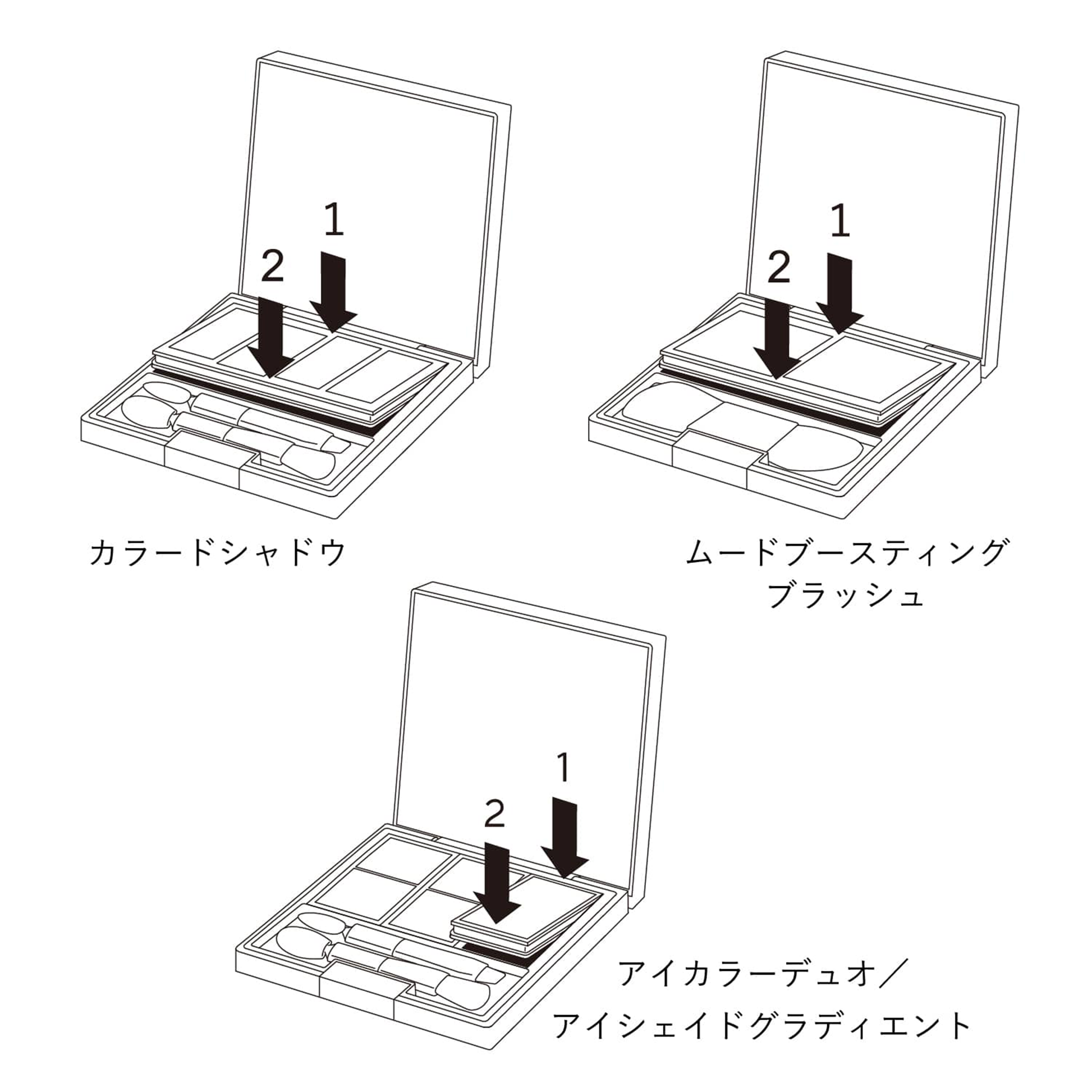 1
2

カラードシャドウ

1
2

ムードブースティング
ブラッシュ

1
2

アイカラーデュオ／
アイシェイドグラディエント